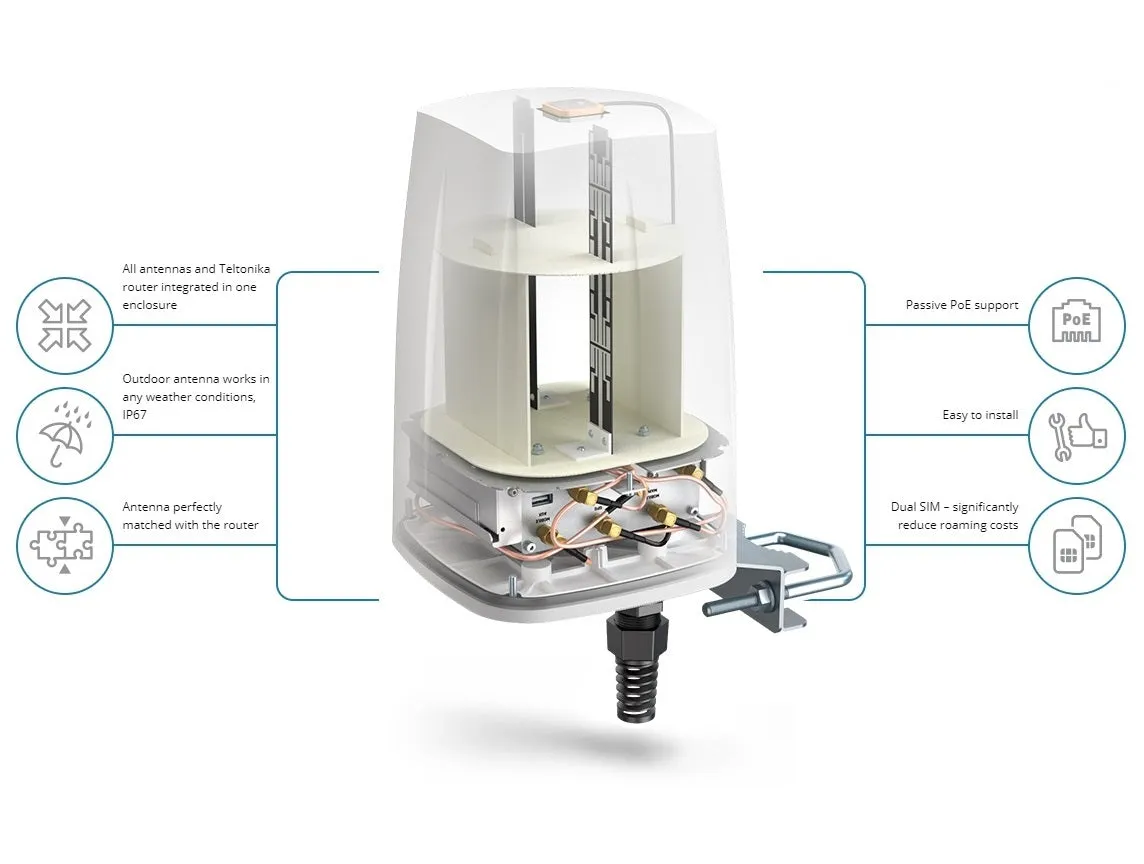 All antennas and Teltonika router integrated in one enclosure

Outdoor antenna works in any weather conditions, IP67

Antenna perfectly matched with the router

Passive PoE support

PoE

Easy to install

Dual SIM – significantly reduce roaming costs