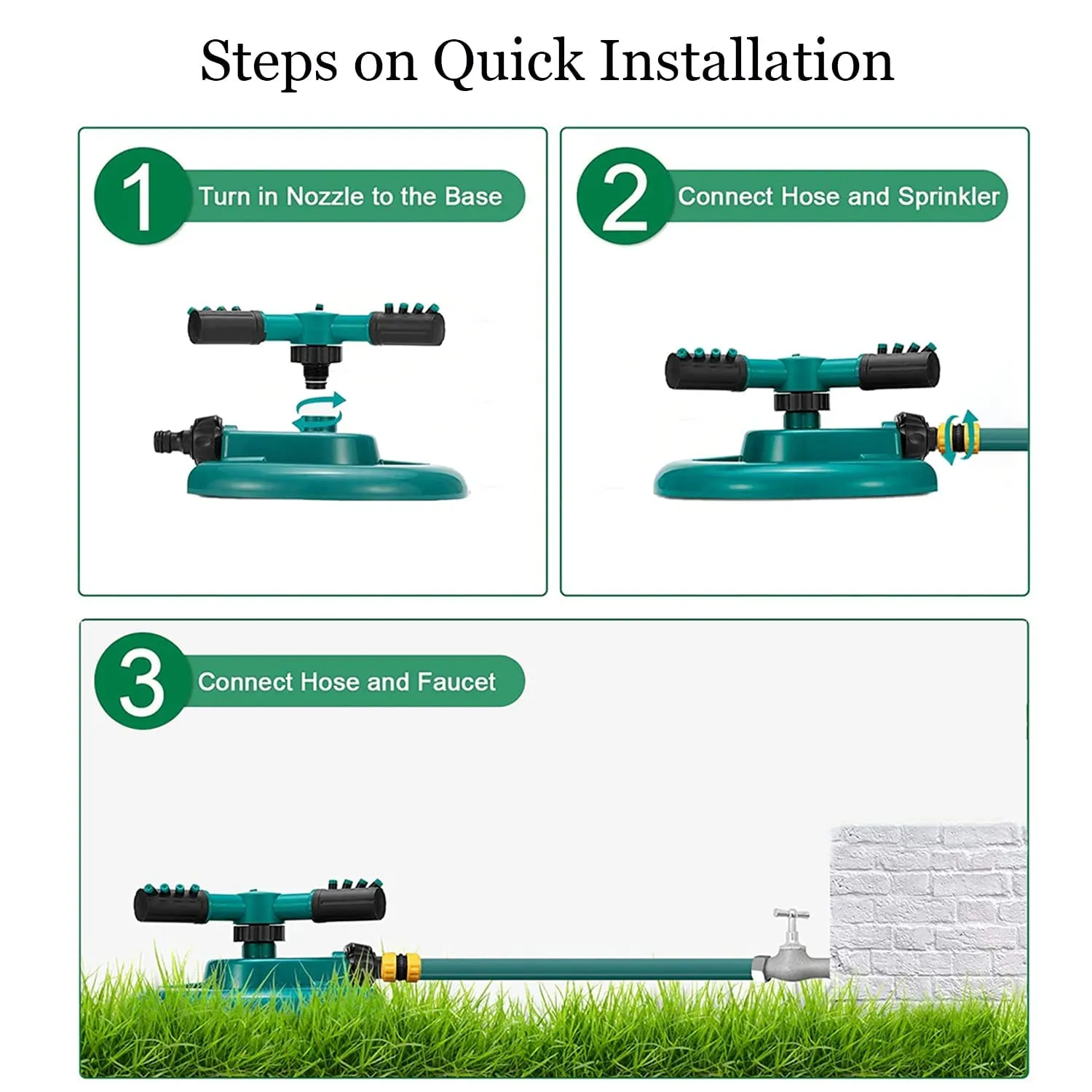 Steps on Quick Installation

1 Turn in Nozzle to the Base

2 Connect Hose and Sprinkler

3 Connect Hose and Faucet